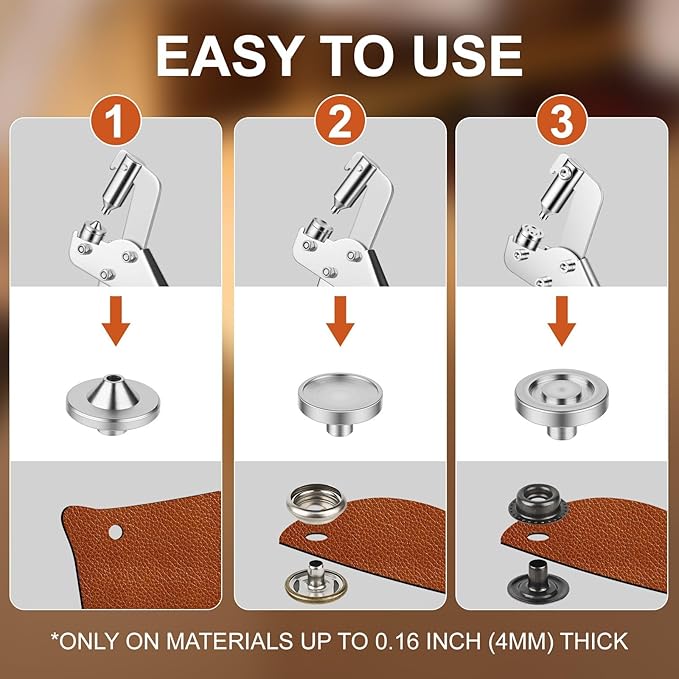 EASY TO USE

1

2

3

*ONLY ON MATERIALS UP TO 0.16 INCH (4MM) THICK